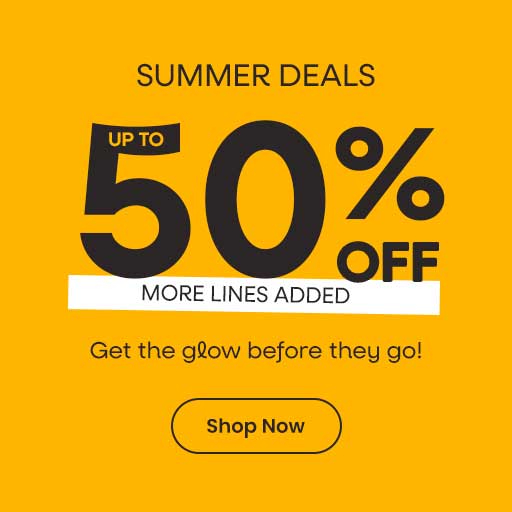 SUMMER DEALS

UP TO 50% OFF

MORE LINES ADDED

Get the glow before they go!

Shop Now