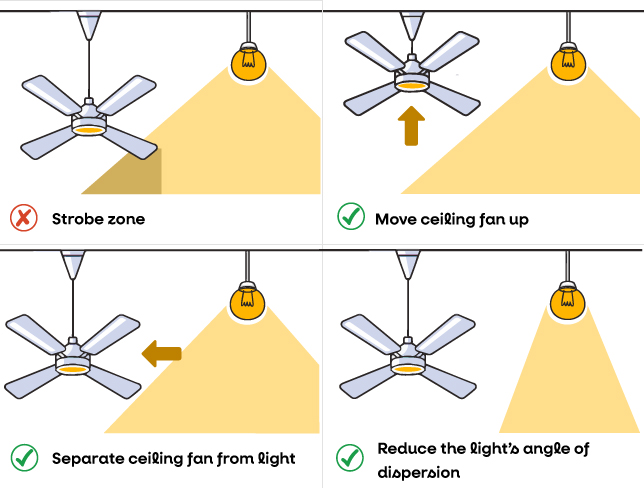 Strobe zone

Move ceiling fan up

Separate ceiling fan from light

Reduce the light's angle of dispersion